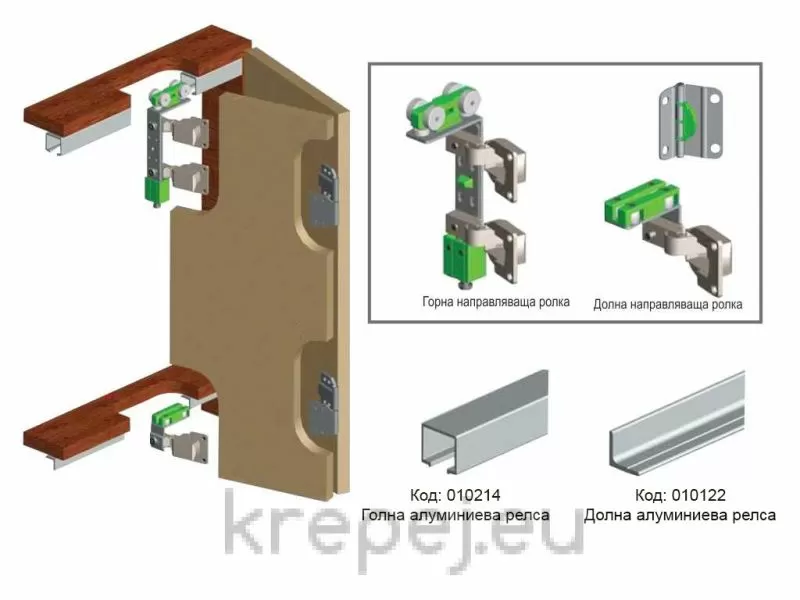 Горна направляваща ролка

Долна направляваща ролка

Код: 010214
Голна алуминиева релса

Код: 010122
Долна алуминиева релса

krepej.eu